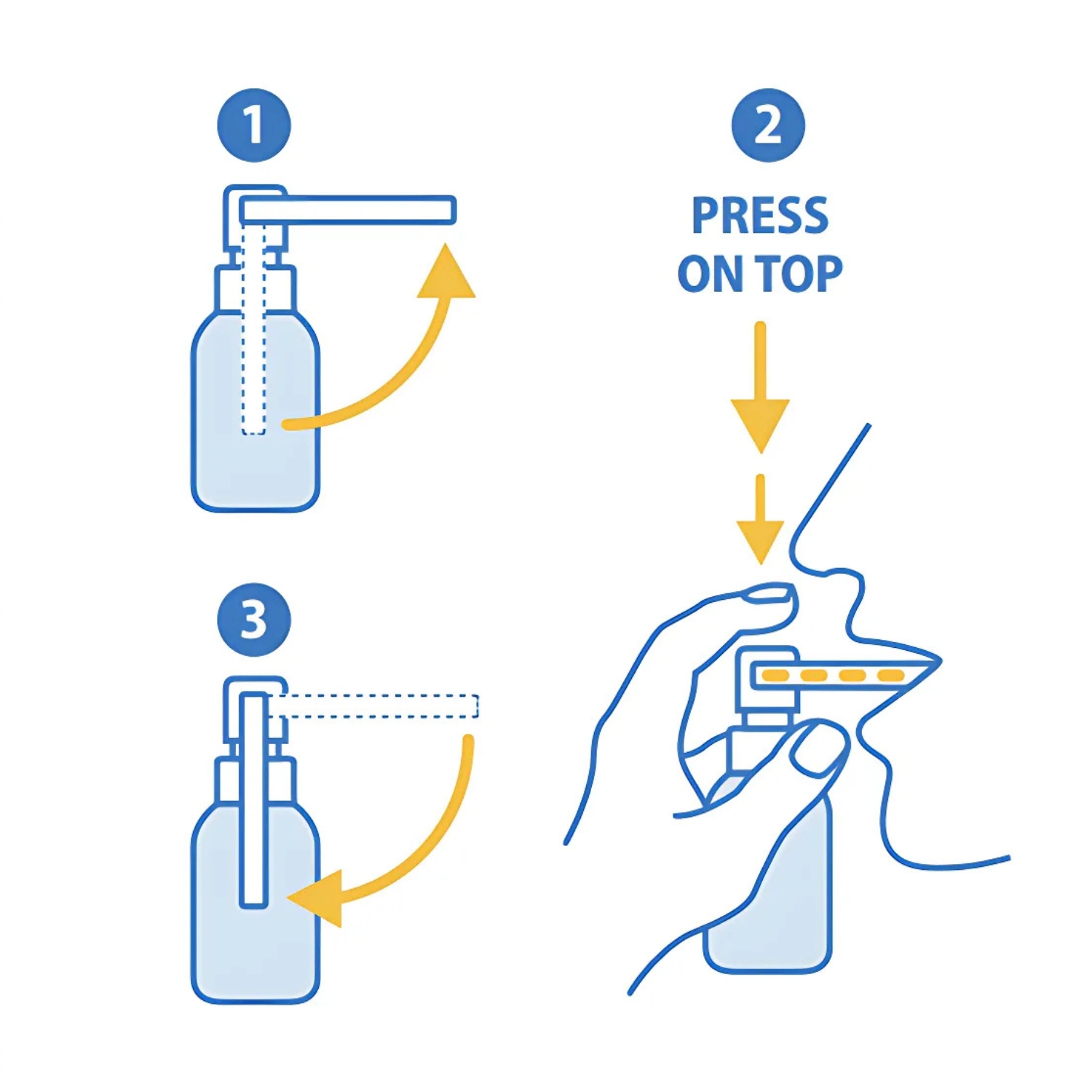 1

2

PRESS ON TOP

3